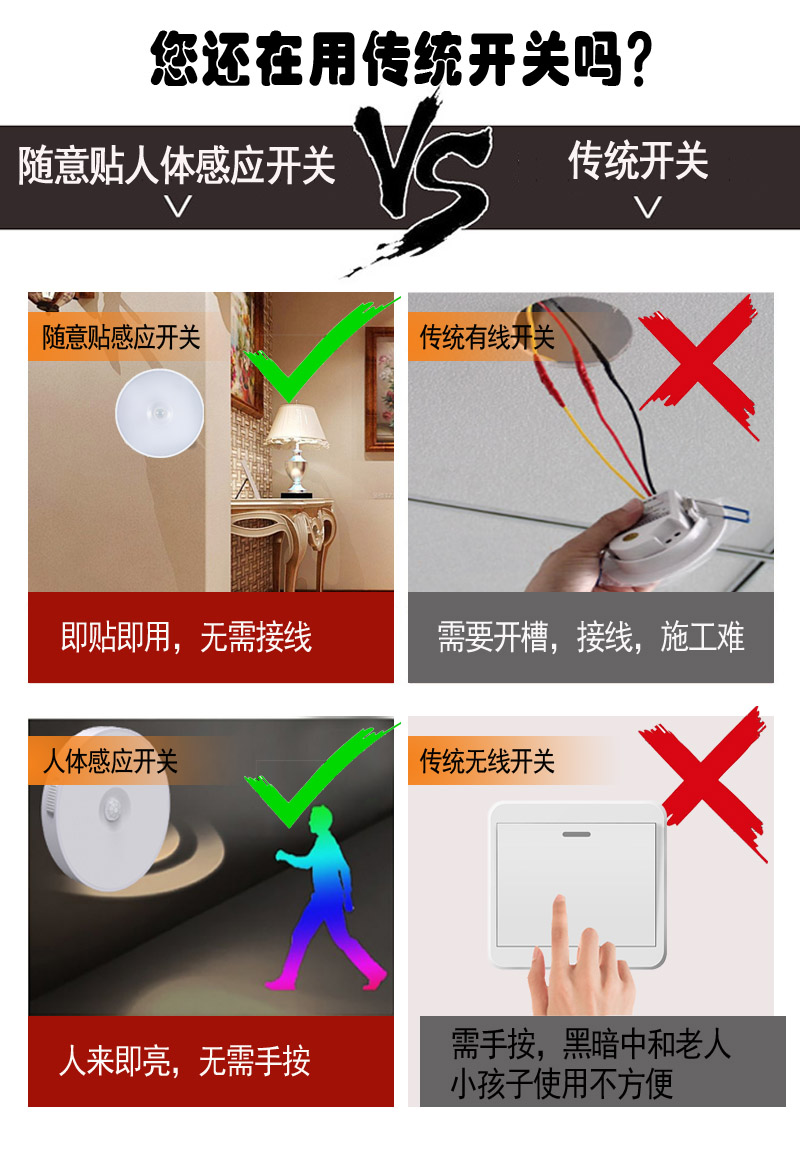 您还在用传统开关吗？

随意贴人体感应开关

VS

传统开关

随意贴感应开关

即贴即用，无需接线

传统有线开关

需要开槽，接线，施工难

人体感应开关

人来即亮，无需手按

传统无线开关

需手按，黑暗中和老人小孩子使用不方便